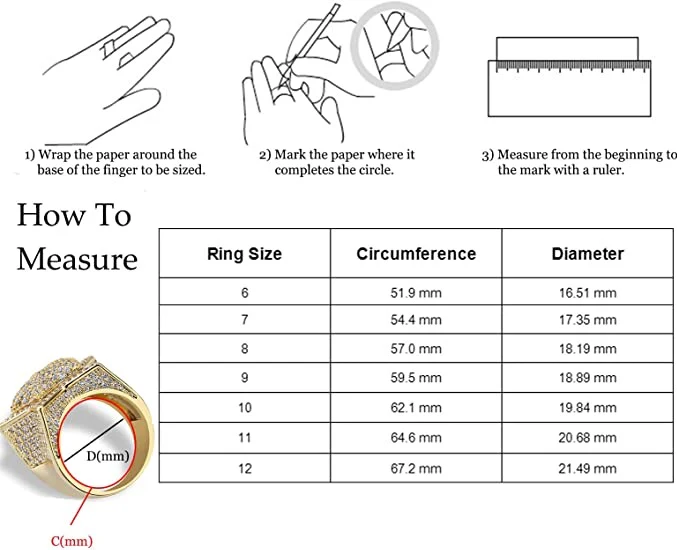 1) Wrap the paper around the base of the finger to be sized.

2) Mark the paper where it completes the circle.

3) Measure from the beginning to the mark with a ruler.

How To Measure

| Ring Size | Circumference | Diameter |
|---|---|---|
| 6 | 51.9 mm | 16.51 mm |
| 7 | 54.4 mm | 17.35 mm |
| 8 | 57.0 mm | 18.19 mm |
| 9 | 59.5 mm | 18.89 mm |
| 10 | 62.1 mm | 19.84 mm |
| 11 | 64.6 mm | 20.68 mm |
| 12 | 67.2 mm | 21.49 mm |

D(mm)

C(mm)